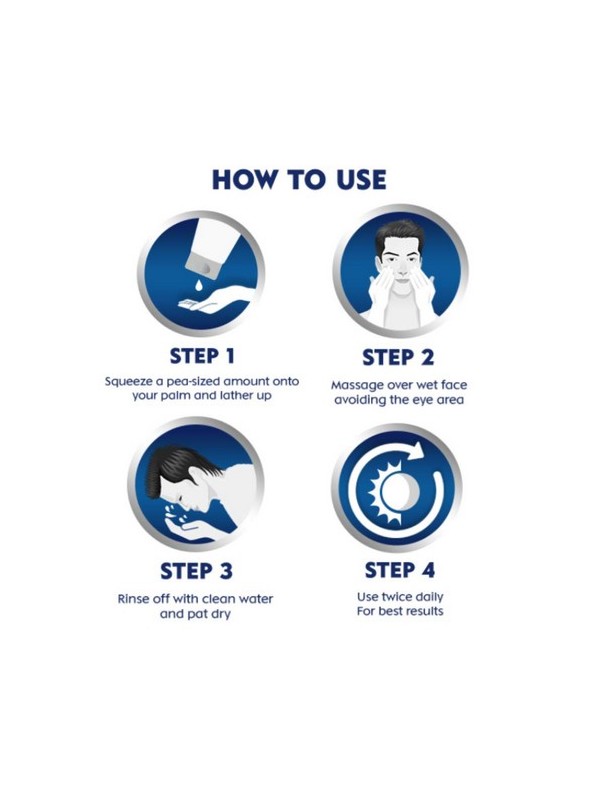 HOW TO USE

STEP 1
Squeeze a pea-sized amount onto your palm and lather up

STEP 2
Massage over wet face avoiding the eye area

STEP 3
Rinse off with clean water and pat dry

STEP 4
Use twice daily For best results