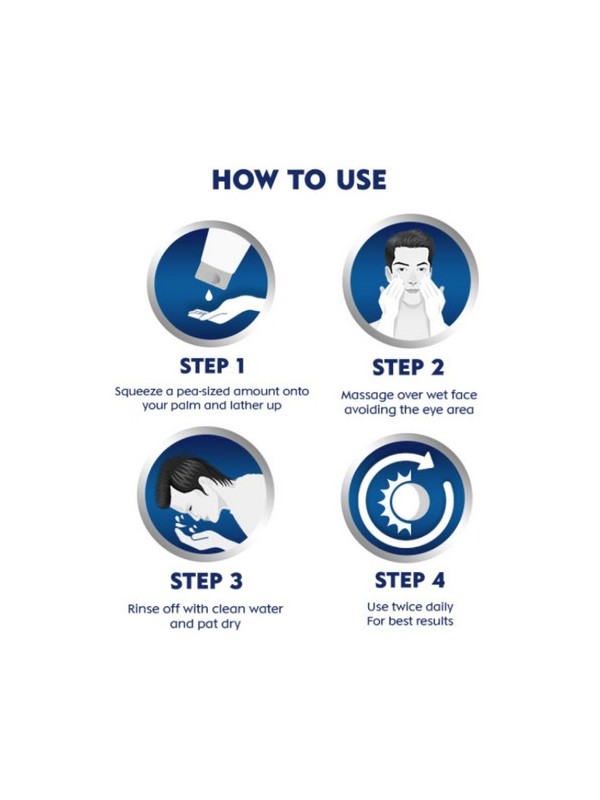 HOW TO USE

STEP 1
Squeeze a pea-sized amount onto your palm and lather up

STEP 2
Massage over wet face avoiding the eye area

STEP 3
Rinse off with clean water and pat dry

STEP 4
Use twice daily For best results