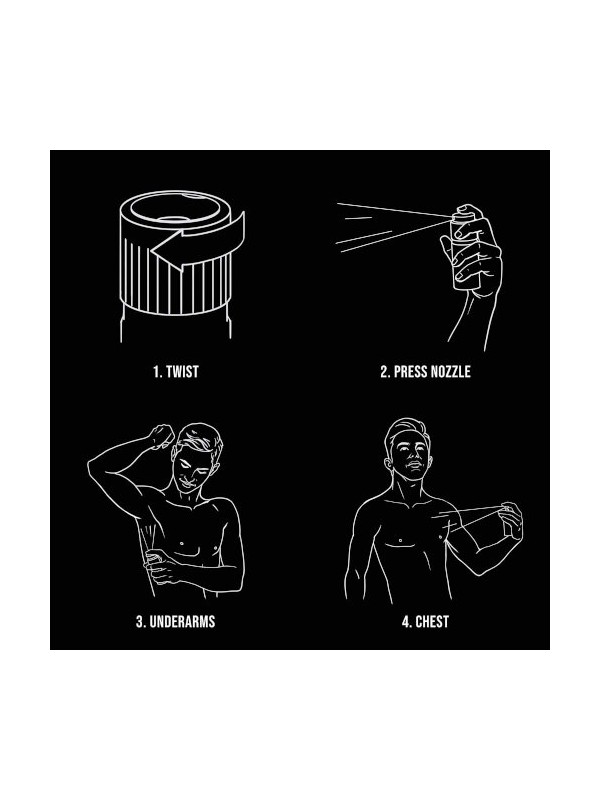 1. TWIST

2. PRESS NOZZLE

3. UNDERARMS

4. CHEST